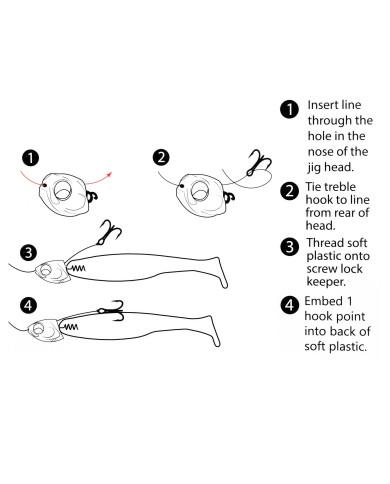 1

2

3

4

1 Insert line through the hole in the nose of the jig head.

2 Tie treble hook to line from rear of head.

3 Thread soft plastic onto screw lock keeper.

4 Embed 1 hook point into back of soft plastic.